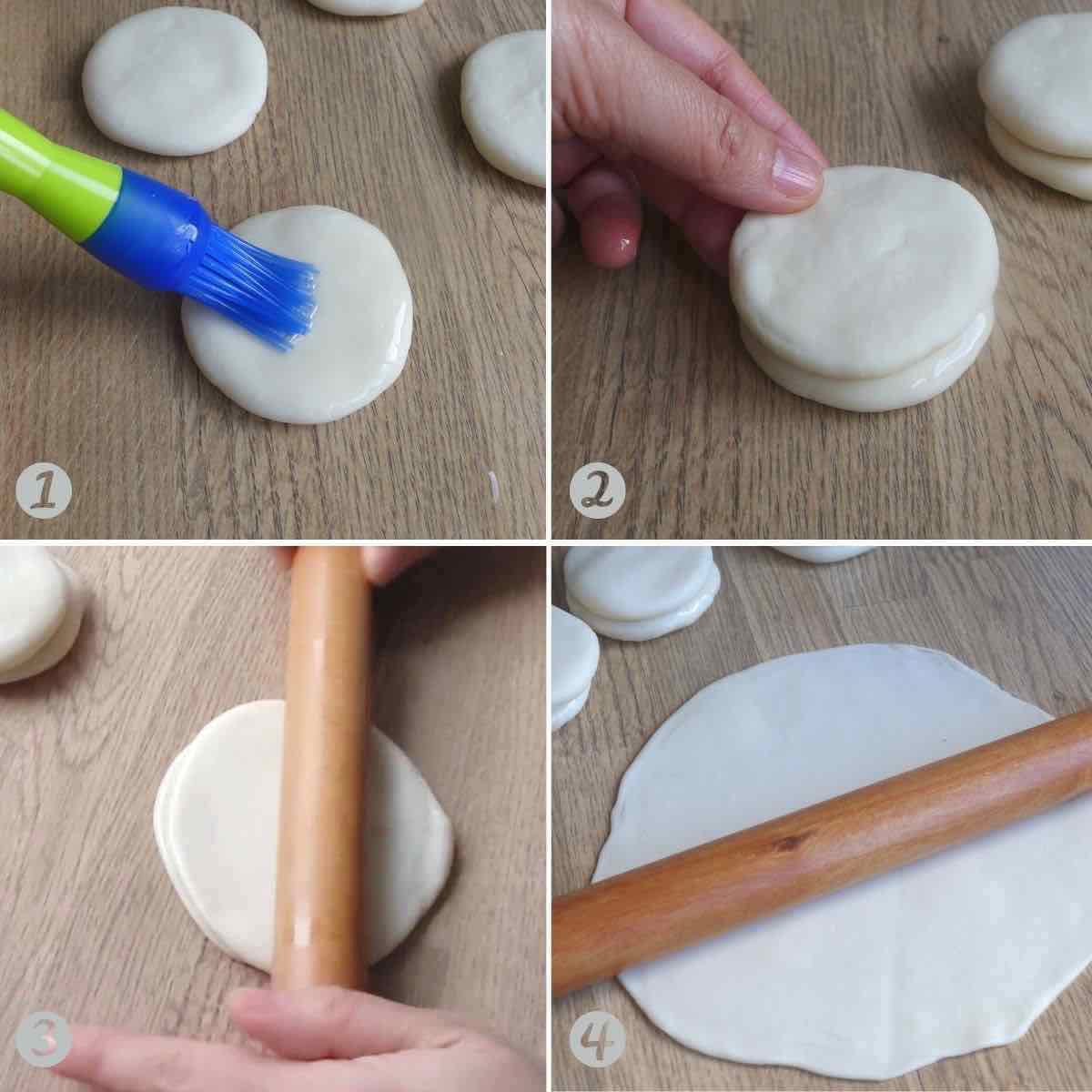 1

2

3

4