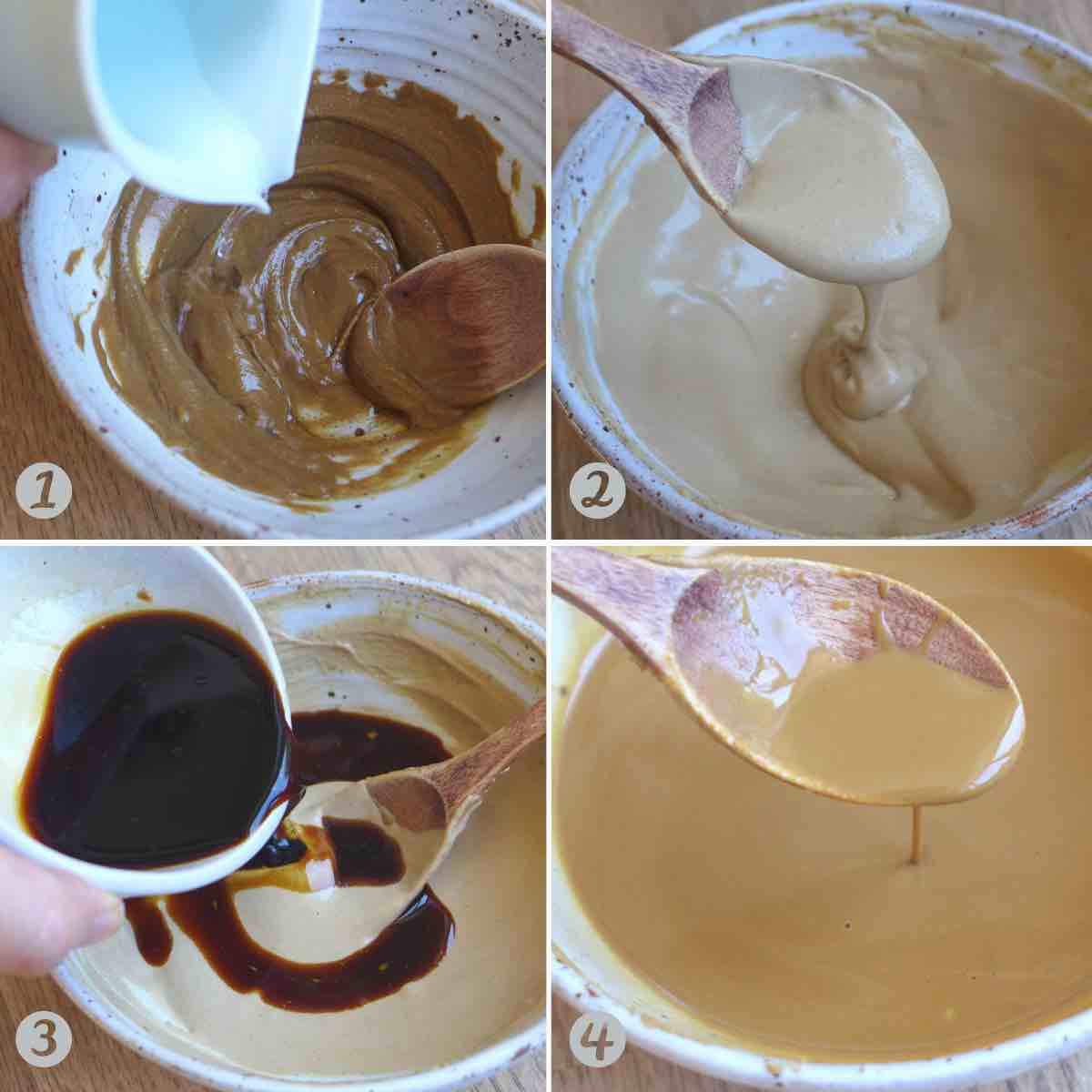 1
2
3
4