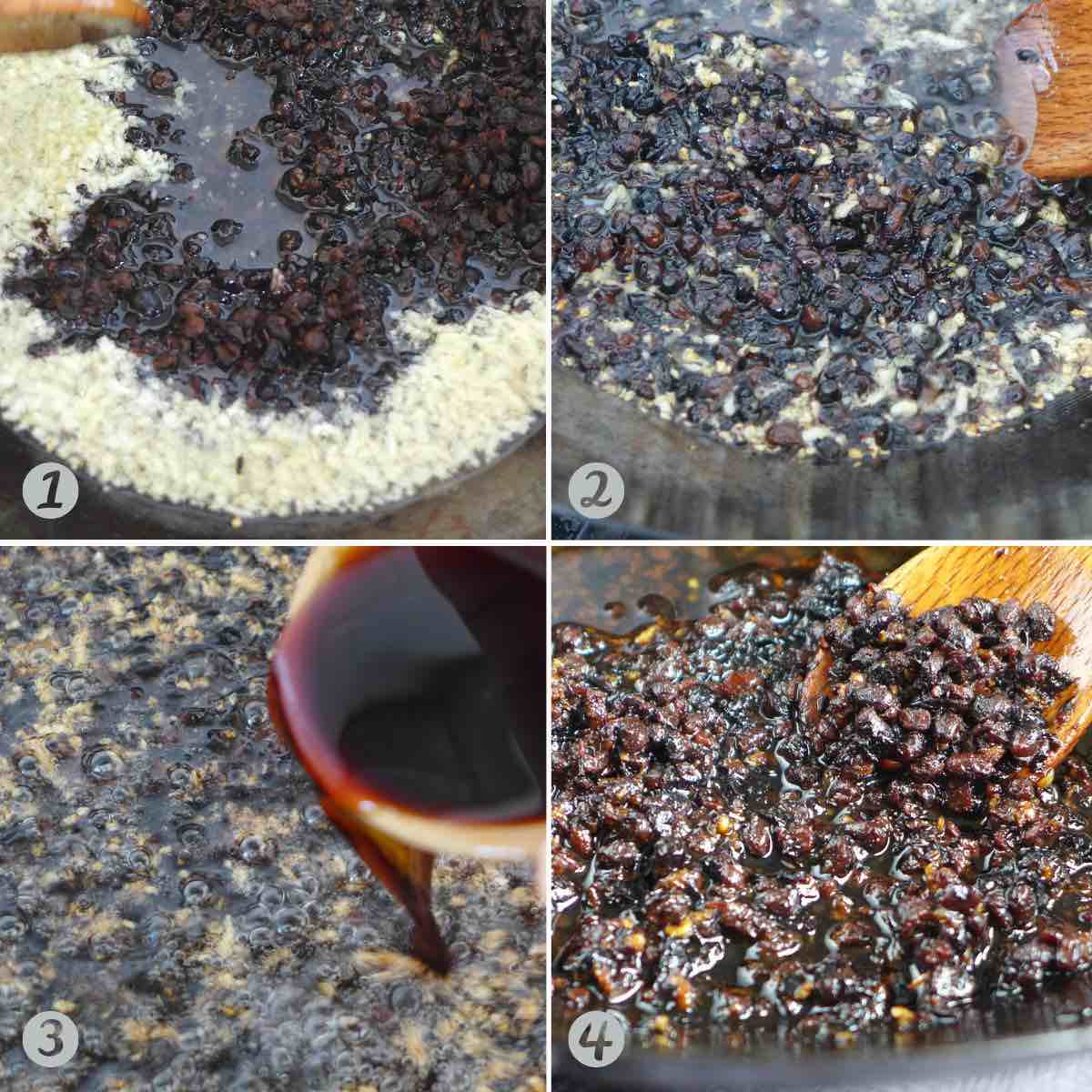 1
2
3
4