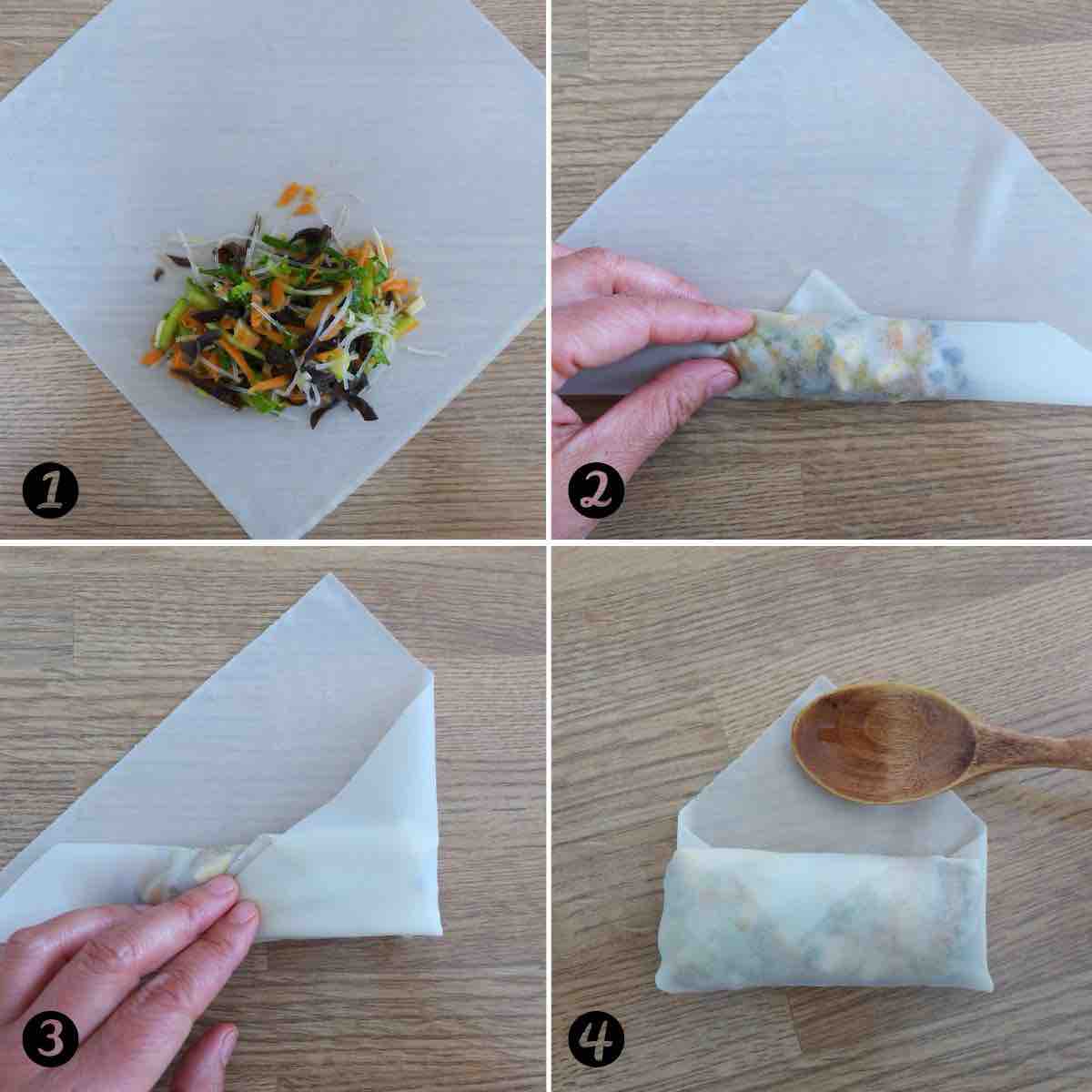 1

2

3

4