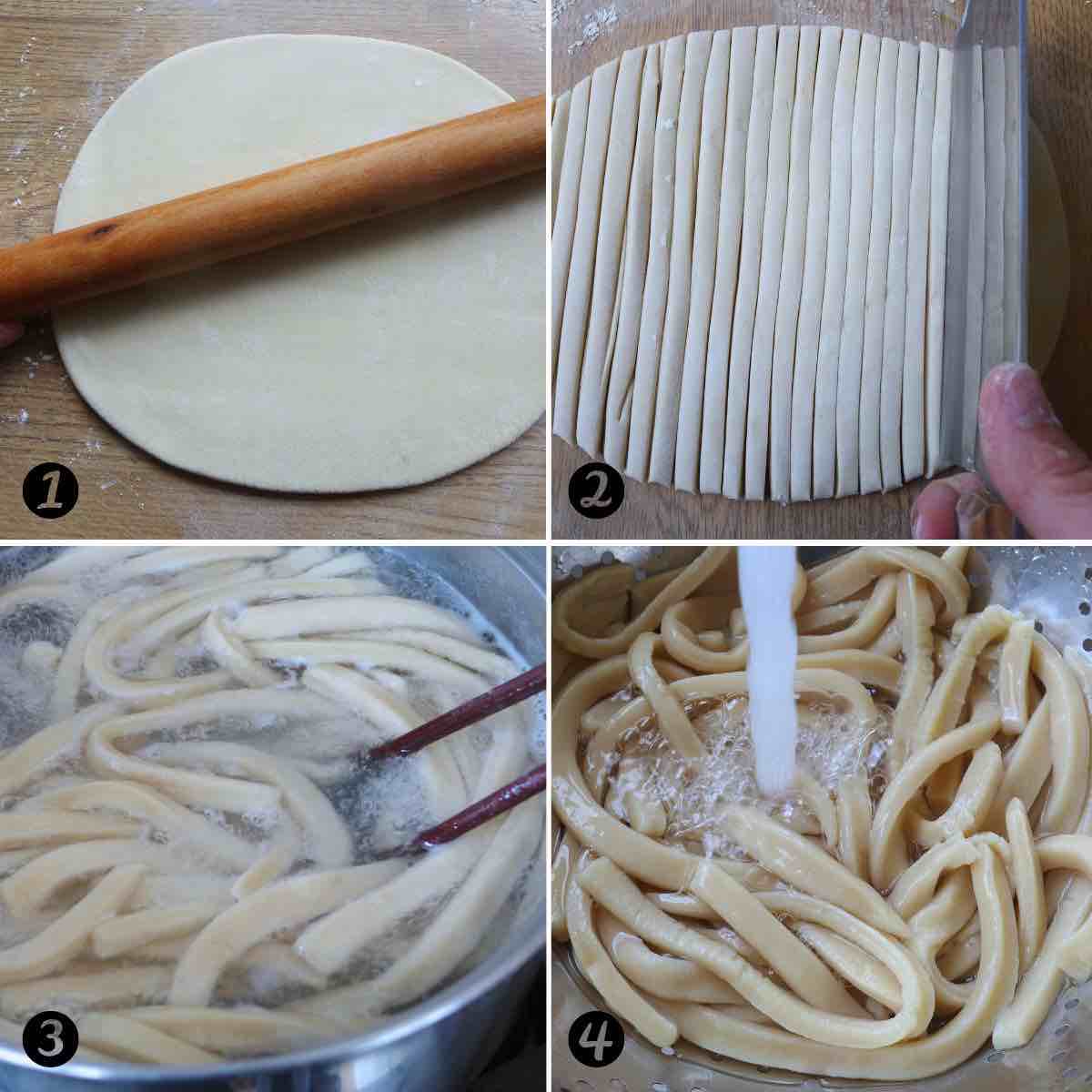 1
2
3
4