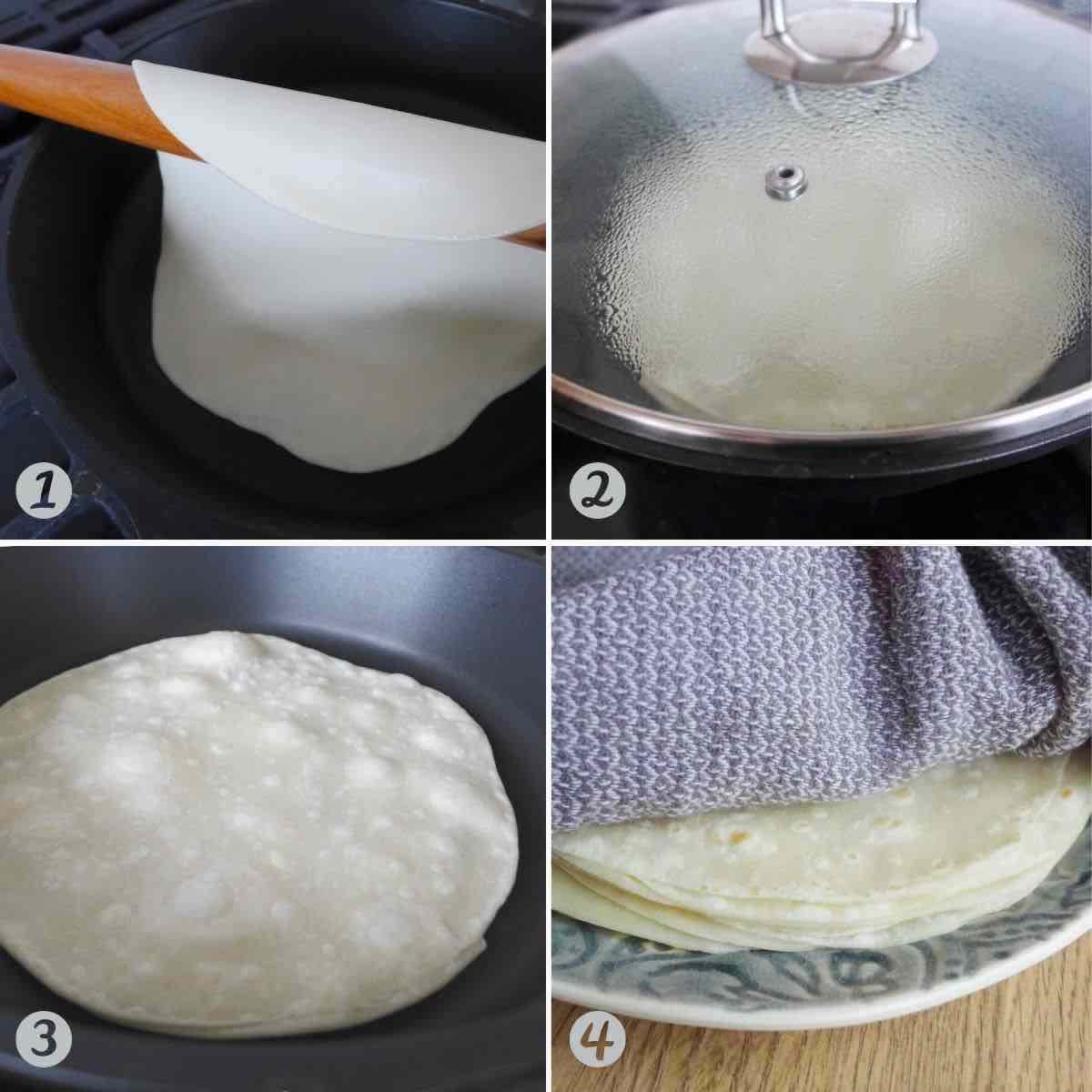 1
2
3
4